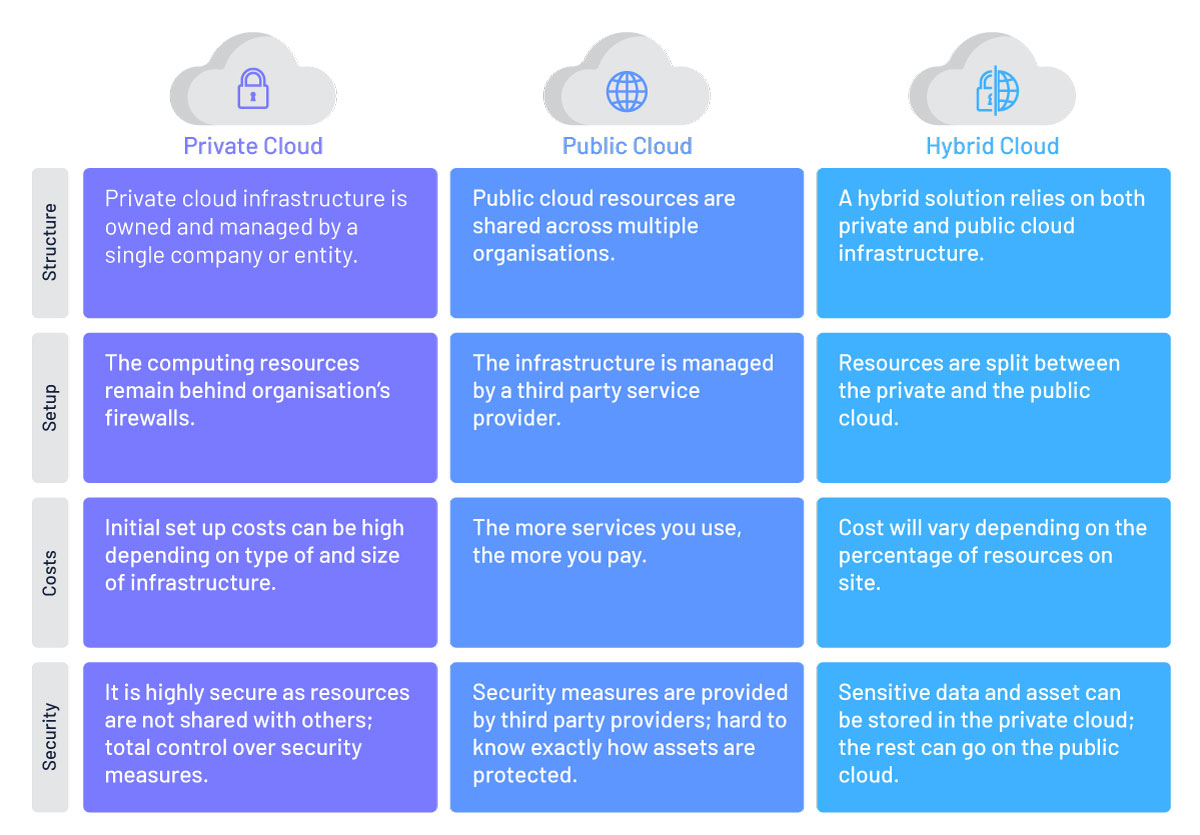 | | Private Cloud | Public Cloud | Hybrid Cloud |
|---|---|---|---|
| Structure | Private cloud infrastructure is owned and managed by a single company or entity. | Public cloud resources are shared across multiple organisations. | A hybrid solution relies on both private and public cloud infrastructure. |
| Setup | The computing resources remain behind organisation's firewalls. | The infrastructure is managed by a third party service provider. | Resources are split between the private and the public cloud. |
| Costs | Initial set up costs can be high depending on type of and size of infrastructure. | The more services you use, the more you pay. | Cost will vary depending on the percentage of resources on site. |
| Security | It is highly secure as resources are not shared with others; total control over security measures. | Security measures are provided by third party providers; hard to know exactly how assets are protected. | Sensitive data and asset can be stored in the private cloud; the rest can go on the public cloud. |